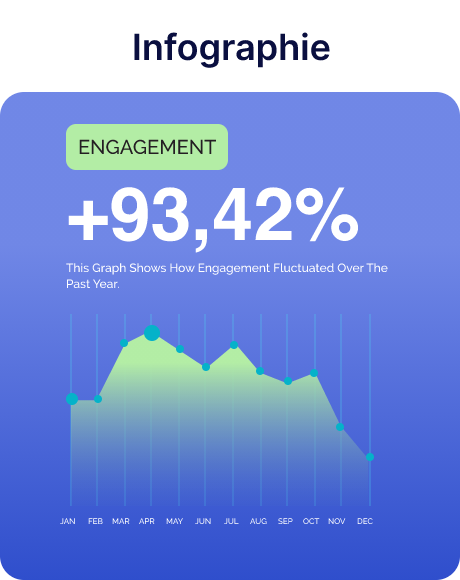 Infographie

ENGAGEMENT

+93,42%

This Graph Shows How Engagement Fluctuated Over The Past Year.

JAN FEB MAR APR MAY JUN JUL AUG SEP OCT NOV DEC